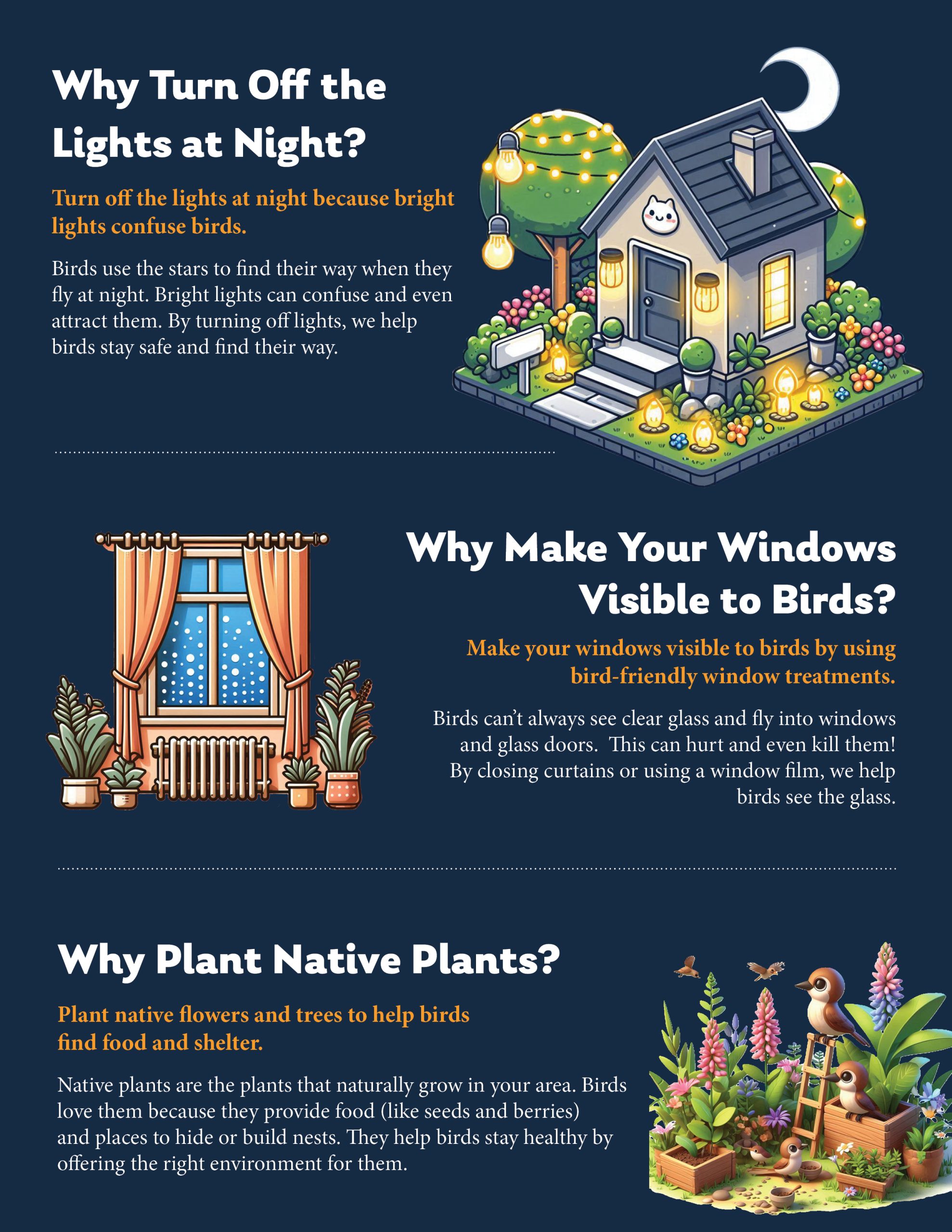 Why Turn Off the Lights at Night?

Turn off the lights at night because bright lights confuse birds.

Birds use the stars to find their way when they fly at night. Bright lights can confuse and even attract them. By turning off lights, we help birds stay safe and find their way.

Why Make Your Windows Visible to Birds?

Make your windows visible to birds by using bird-friendly window treatments.

Birds can't always see clear glass and fly into windows and glass doors. This can hurt and even kill them! By closing curtains or using a window film, we help birds see the glass.

Why Plant Native Plants?

Plant native flowers and trees to help birds find food and shelter.

Native plants are the plants that naturally grow in your area. Birds love them because they provide food (like seeds and berries) and places to hide or build nests. They help birds stay healthy by offering the right environment for them.